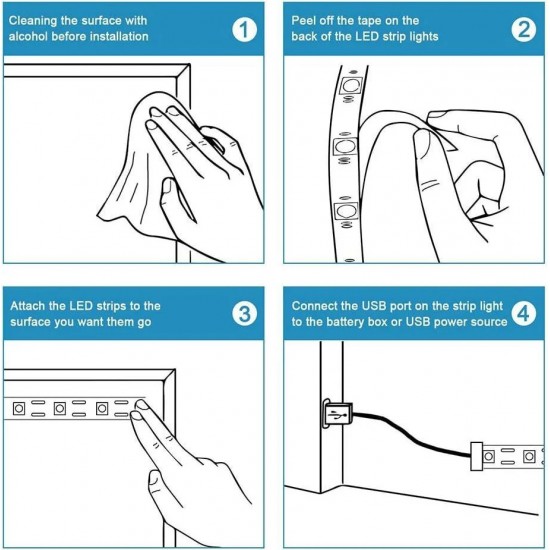 Cleaning the surface with alcohol before installation

1

Peel off the tape on the back of the LED strip lights

2

Attach the LED strips to the surface you want them go

3

Connect the USB port on the strip light to the battery box or USB power source

4